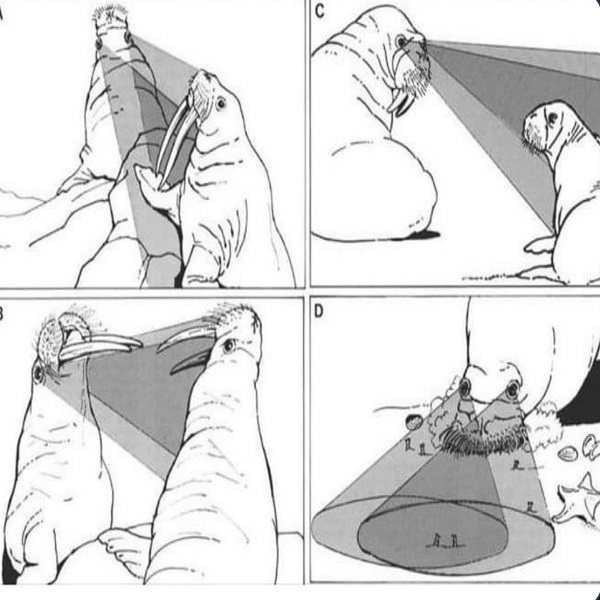 A

C

B

D