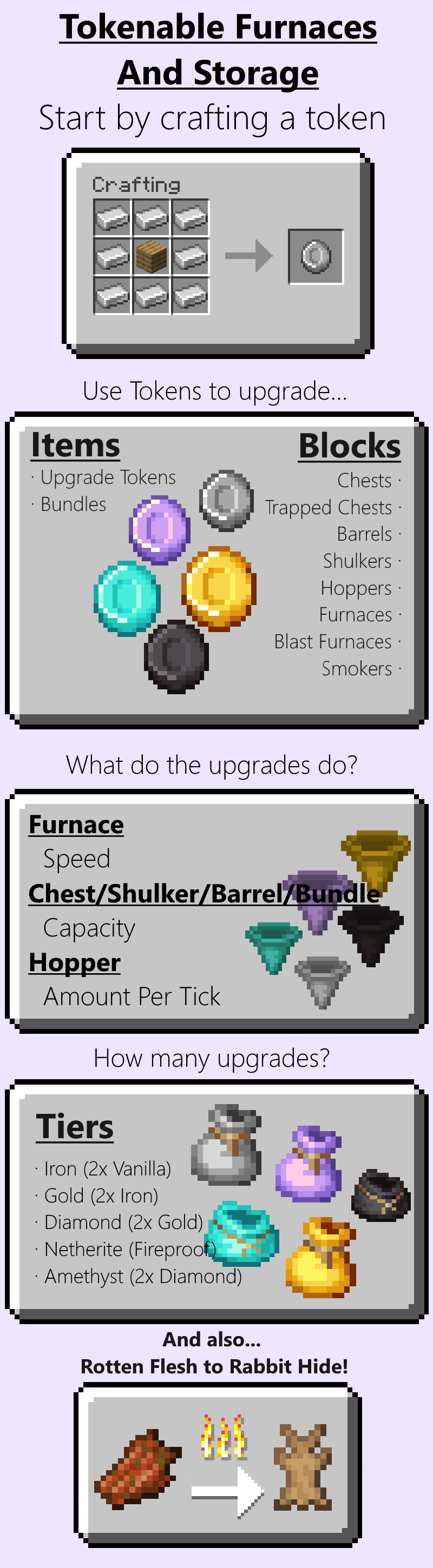 Tokenable Furnaces And Storage

Start by crafting a token

Crafting

Use Tokens to upgrade...

Items
· Upgrade Tokens
· Bundles

Blocks
Chests ·
Trapped Chests ·
Barrels ·
Shulkers ·
Hoppers ·
Furnaces ·
Blast Furnaces ·
Smokers ·

What do the upgrades do?

Furnace
Speed
Chest/Shulker/Barrel/Bundle
Capacity
Hopper
Amount Per Tick

How many upgrades?

Tiers
· Iron (2x Vanilla)
· Gold (2x Iron)
· Diamond (2x Gold)
· Netherite (Fireproof)
· Amethyst (2x Diamond)

And also...
Rotten Flesh to Rabbit Hide!