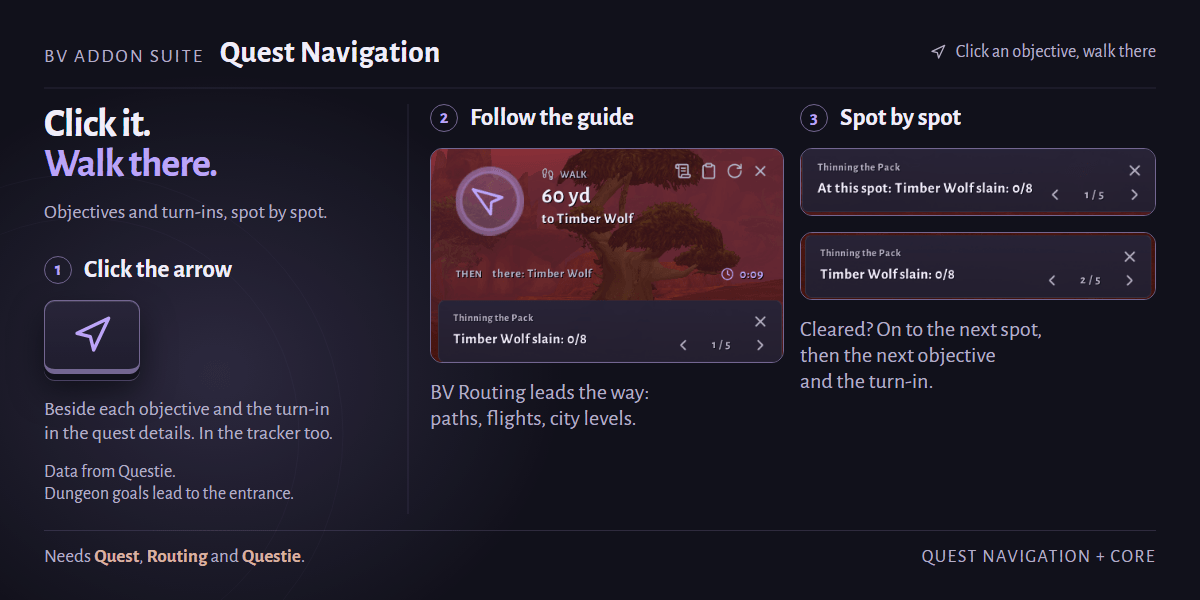 BV ADDON SUITE Quest Navigation

Click an objective, walk there

Click it.
Walk there.

Objectives and turn-ins, spot by spot.

1 Click the arrow

Beside each objective and the turn-in in the quest details. In the tracker too.

Data from Questie.
Dungeon goals lead to the entrance.

2 Follow the guide

WALK
60 yd
to Timber Wolf

THEN there: Timber Wolf

0:09

Thinning the Pack
Timber Wolf slain: 0/8
1 / 5

BV Routing leads the way: paths, flights, city levels.

3 Spot by spot

Thinning the Pack
At this spot: Timber Wolf slain: 0/8
1 / 5

Thinning the Pack
Timber Wolf slain: 0/8
2 / 5

Cleared? On to the next spot, then the next objective and the turn-in.

Needs Quest, Routing and Questie.

QUEST NAVIGATION + CORE