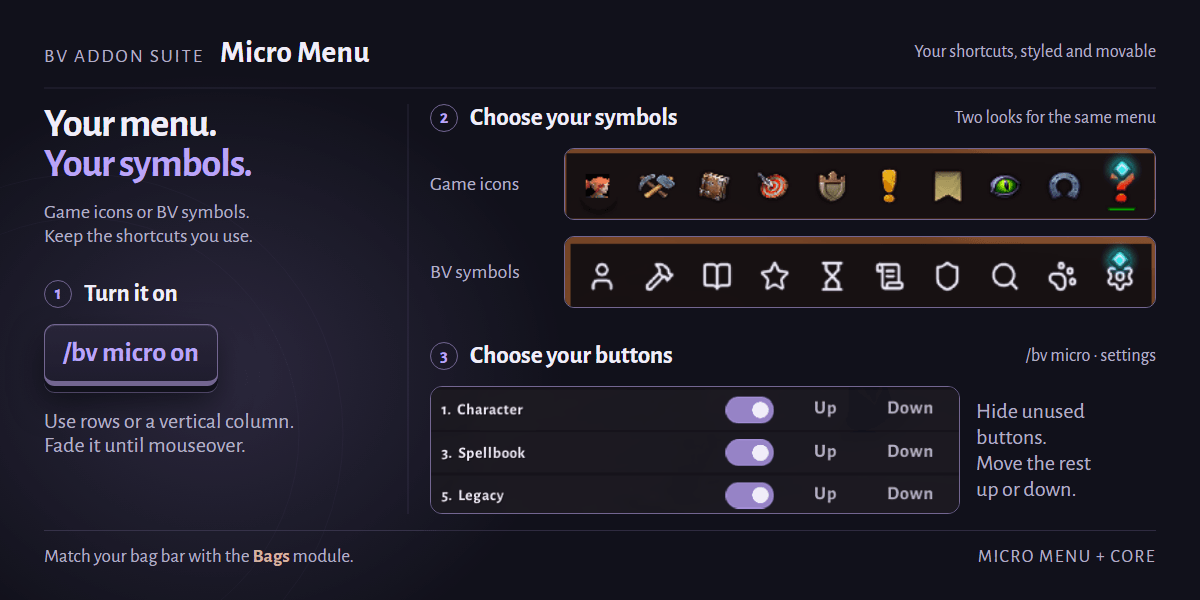 BV ADDON SUITE Micro Menu

Your shortcuts, styled and movable

Your menu.
Your symbols.

Game icons or BV symbols.
Keep the shortcuts you use.

1 Turn it on

/bv micro on

Use rows or a vertical column.
Fade it until mouseover.

2 Choose your symbols

Two looks for the same menu

Game icons

BV symbols

3 Choose your buttons

/bv micro · settings

1. Character Up Down
3. Spellbook Up Down
5. Legacy Up Down

Hide unused buttons.
Move the rest up or down.

Match your bag bar with the Bags module.

MICRO MENU + CORE